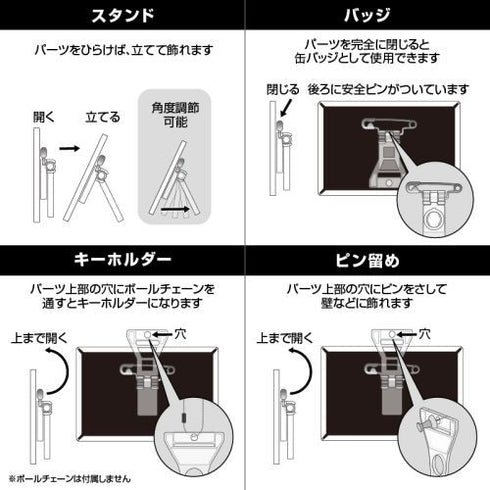 スタンド

パーツをひらけば、立てて飾れます

開く

立てる

角度調節可能

バッジ

パーツを完全に閉じると缶バッジとして使用できます

閉じる

後ろに安全ピンがついています

キーホルダー

パーツ上部の穴にボールチェーンを通すとキーホルダーになります

上まで開く

穴

※ボールチェーンは付属しません

ピン留め

パーツ上部の穴にピンをさして壁などに飾れます

上まで開く

穴