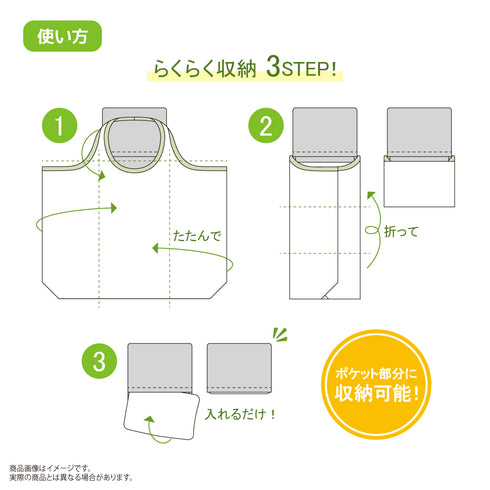 使い方

らくらく収納 3STEP!

1

たたんで

2

折って

3

入れるだけ！

ポケット部分に
収納可能！

商品画像はイメージです。
実際の商品とは異なる場合があります。