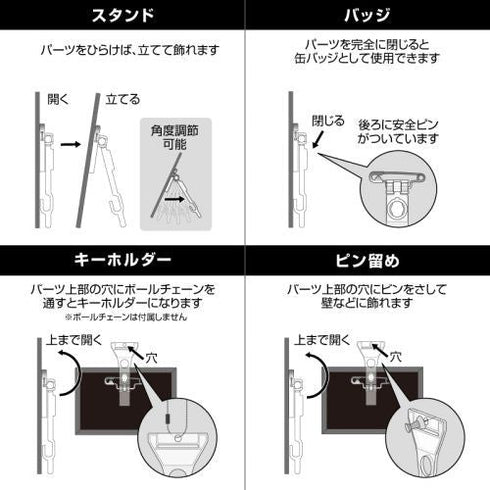 スタンド

パーツをひらけば、立てて飾れます

開く

立てる

角度調節可能

バッジ

パーツを完全に閉じると缶バッジとして使用できます

閉じる

後ろに安全ピンがついています

キーホルダー

パーツ上部の穴にボールチェーンを通すとキーホルダーになります

※ボールチェーンは付属しません

上まで開く

穴

ピン留め

パーツ上部の穴にピンをさして壁などに飾れます

上まで開く

穴